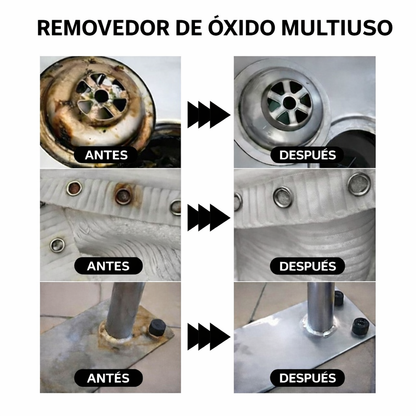 REMOVEDOR DE ÓXIDO MULTIUSO

ANTES

DESPUÉS

ANTES

DESPUÉS

ANTÉS

DESPUÉS